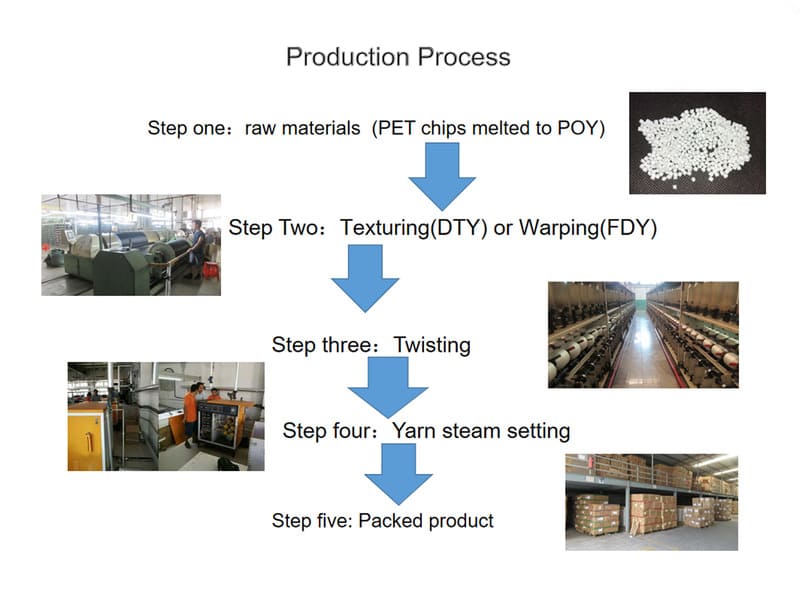 Production Process

Step one：raw materials (PET chips melted to POY)

Step Two：Texturing(DTY) or Warping(FDY)

Step three：Twisting

Step four：Yarn steam setting

Step five: Packed product